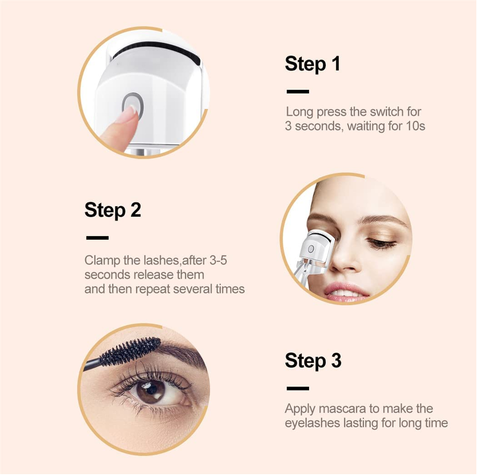 Step 1

Long press the switch for 3 seconds, waiting for 10s

Step 2

Clamp the lashes,after 3-5 seconds release them and then repeat several times

Step 3

Apply mascara to make the eyelashes lasting for long time